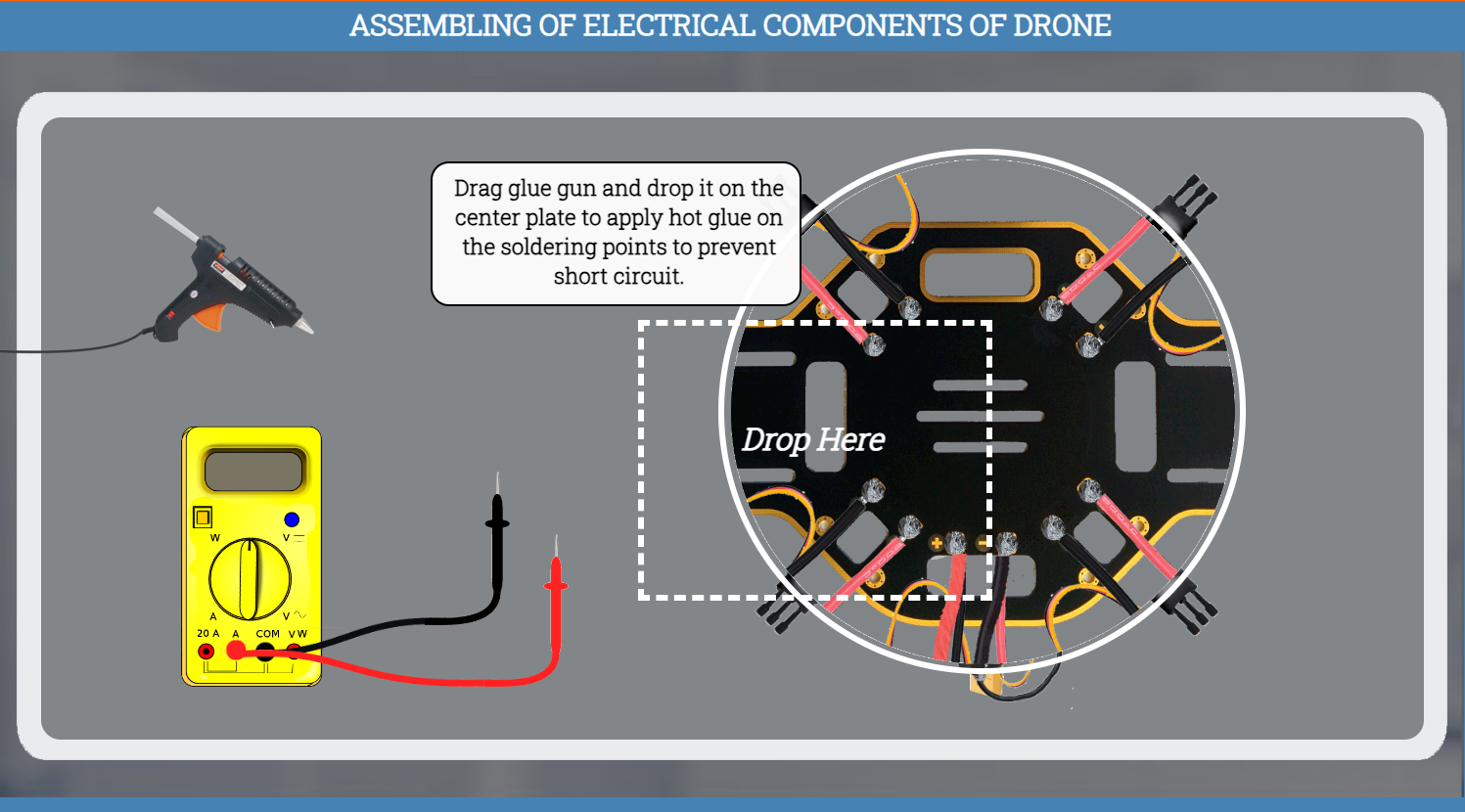 ASSEMBLING OF ELECTRICAL COMPONENTS OF DRONE

Drag glue gun and drop it on the center plate to apply hot glue on the soldering points to prevent short circuit.

Drop Here

W
V
A
V
20 A
A
COM
V W