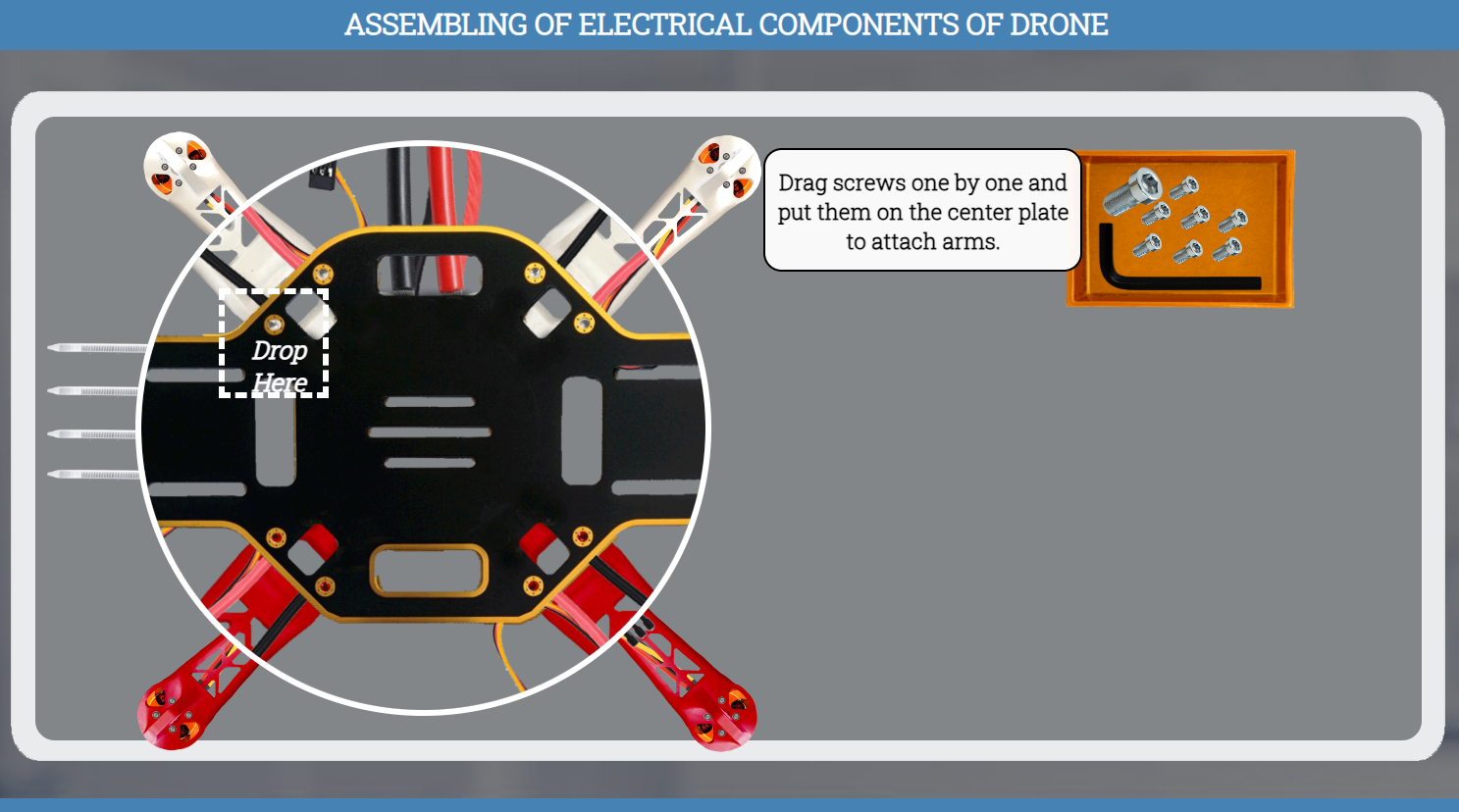 ASSEMBLING OF ELECTRICAL COMPONENTS OF DRONE

Drop Here

Drag screws one by one and put them on the center plate to attach arms.